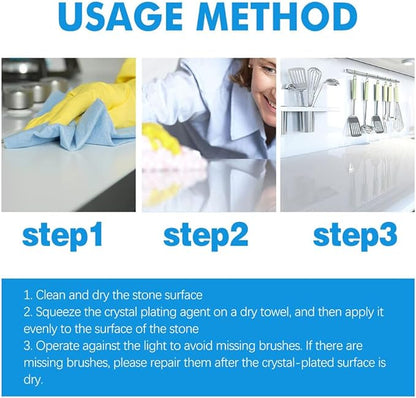 USAGE METHOD

step1

step2

step3

1. Clean and dry the stone surface
2. Squeeze the crystal plating agent on a dry towel, and then apply it evenly to the surface of the stone
3. Operate against the light to avoid missing brushes. If there are missing brushes, please repair them after the crystal-plated surface is dry.